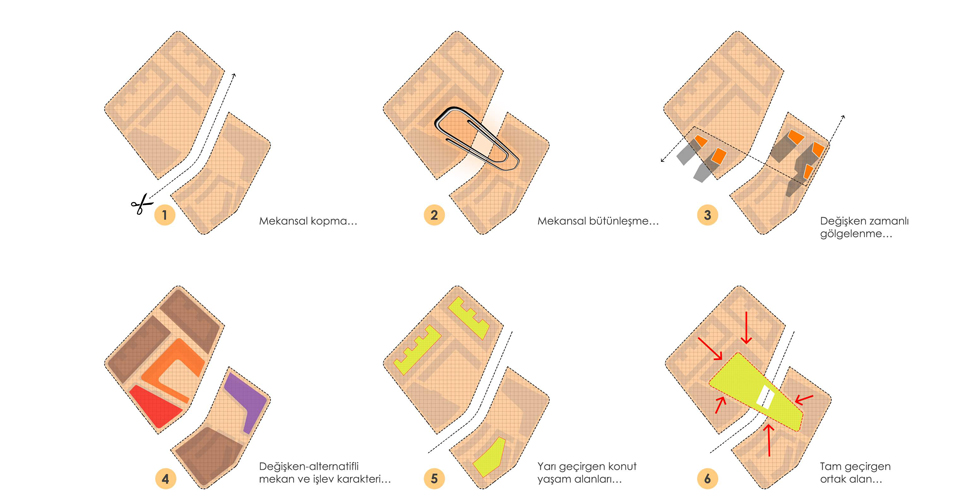 1
Mekansal kopma...

2
Mekansal bütünleşme...

3
Değişken zamanlı gölgelenme...

4
Değişken-alternatifli mekan ve işlev karakteri...

5
Yarı geçirgen konut yaşam alanları...

6
Tam geçirgen ortak alan...